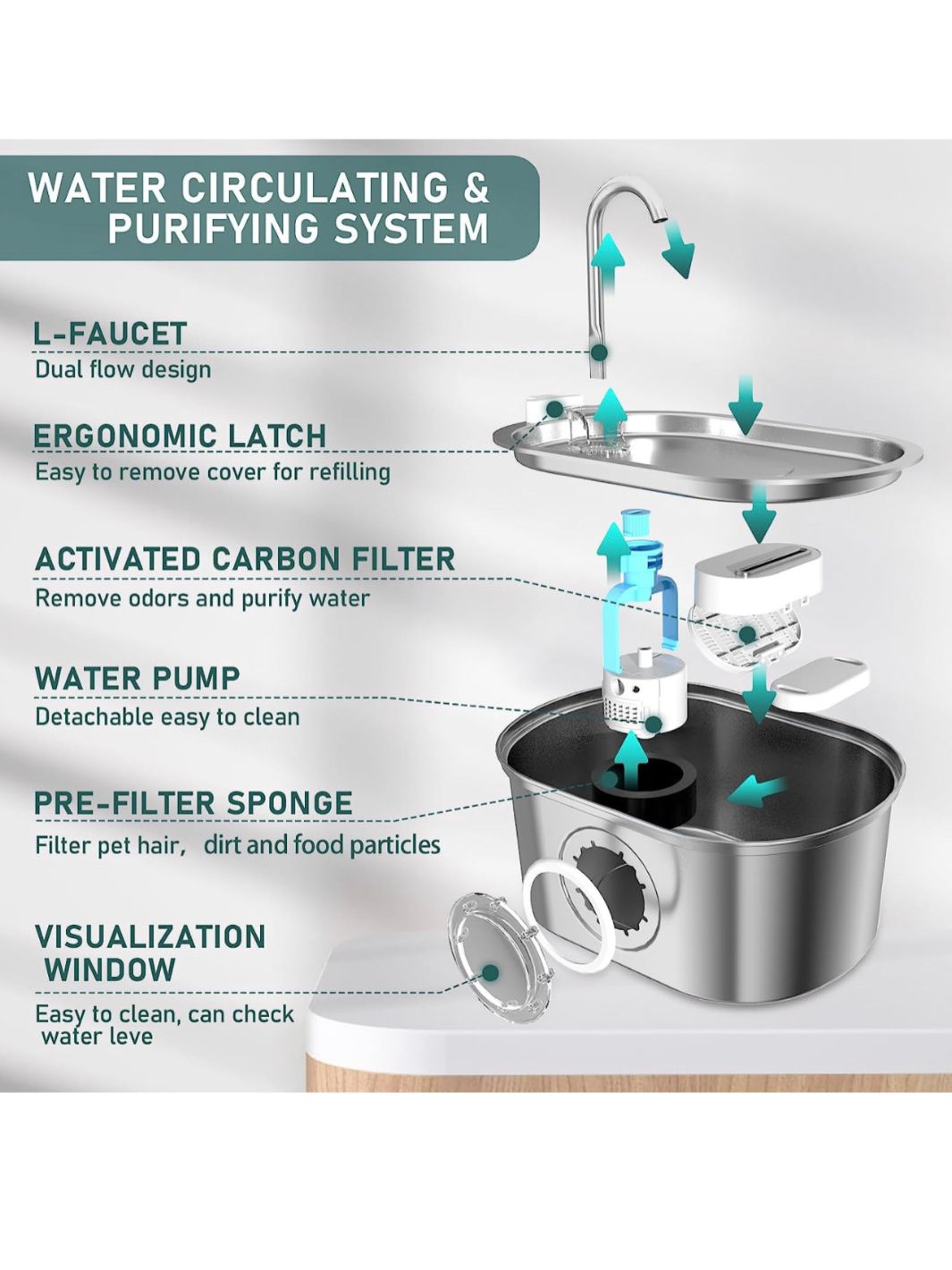 WATER CIRCULATING & PURIFYING SYSTEM

L-FAUCET
Dual flow design

ERGONOMIC LATCH
Easy to remove cover for refilling

ACTIVATED CARBON FILTER
Remove odors and purify water

WATER PUMP
Detachable easy to clean

PRE-FILTER SPONGE
Filter pet hair, dirt and food particles

VISUALIZATION WINDOW
Easy to clean, can check water leve